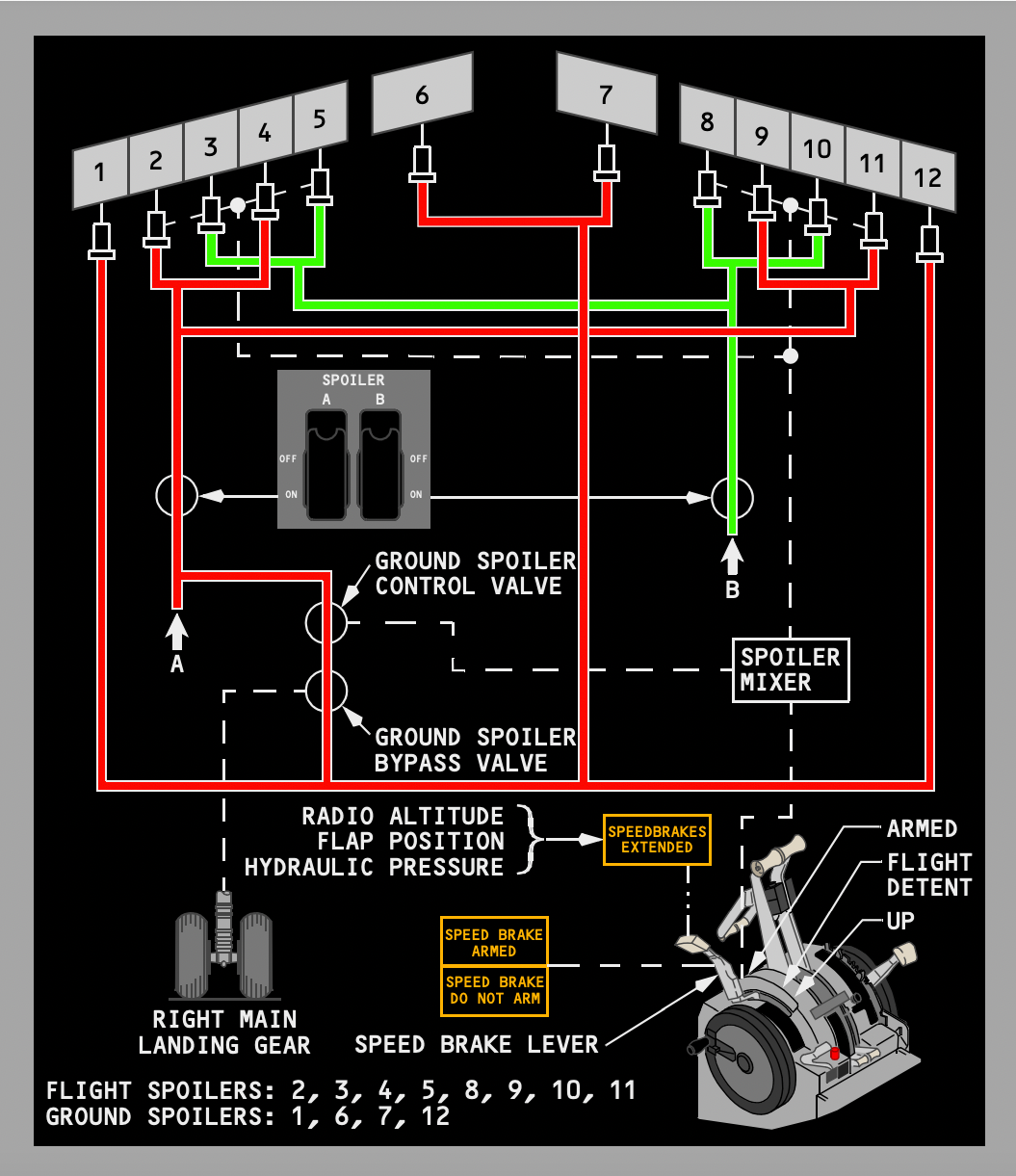 1
2
3
4
5
6
7
8
9
10
11
12

SPOILER
A B
OFF
ON
OFF
ON

GROUND SPOILER CONTROL VALVE

A

B

SPOILER MIXER

GROUND SPOILER BYPASS VALVE

RADIO ALTITUDE
FLAP POSITION
HYDRAULIC PRESSURE

SPEEDBRAKES EXTENDED

ARMED
FLIGHT DETENT
UP

SPEED BRAKE ARMED
SPEED BRAKE DO NOT ARM

RIGHT MAIN LANDING GEAR

SPEED BRAKE LEVER

FLIGHT SPOILERS: 2, 3, 4, 5, 8, 9, 10, 11
GROUND SPOILERS: 1, 6, 7, 12