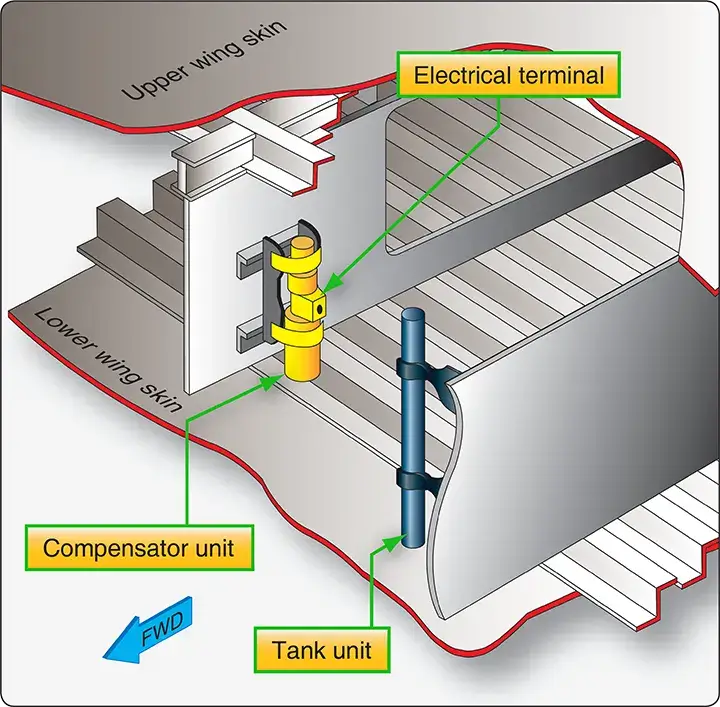 Upper wing skin

Electrical terminal

Lower wing skin

Compensator unit

FWD

Tank unit