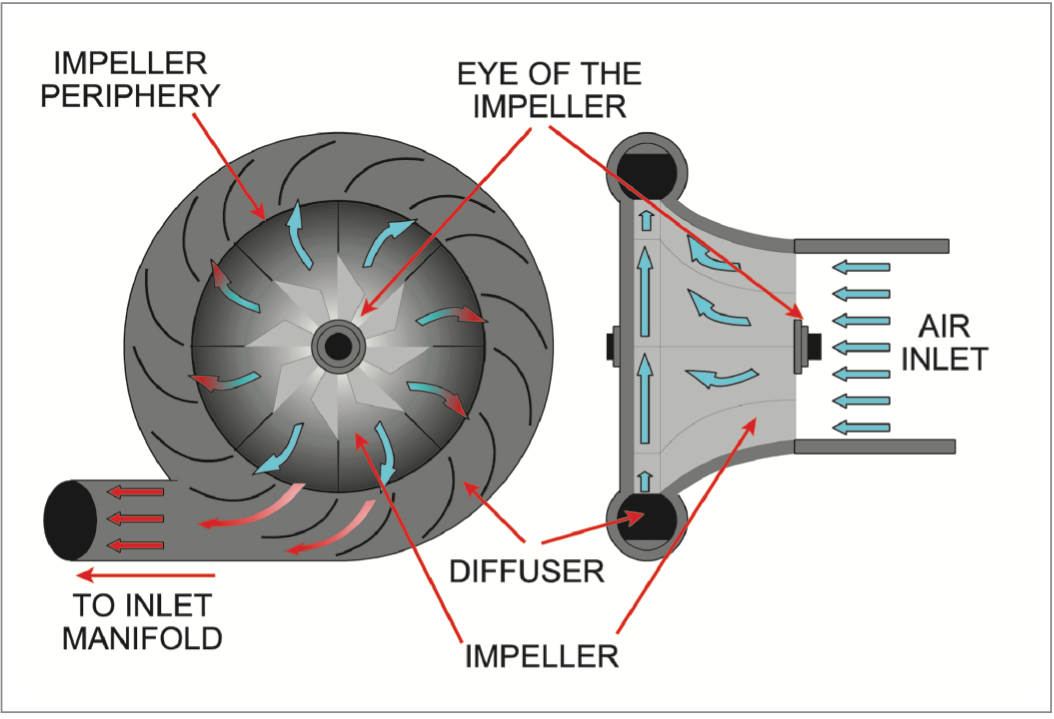 IMPELLER PERIPHERY

EYE OF THE IMPELLER

AIR INLET

DIFFUSER

TO INLET MANIFOLD

IMPELLER