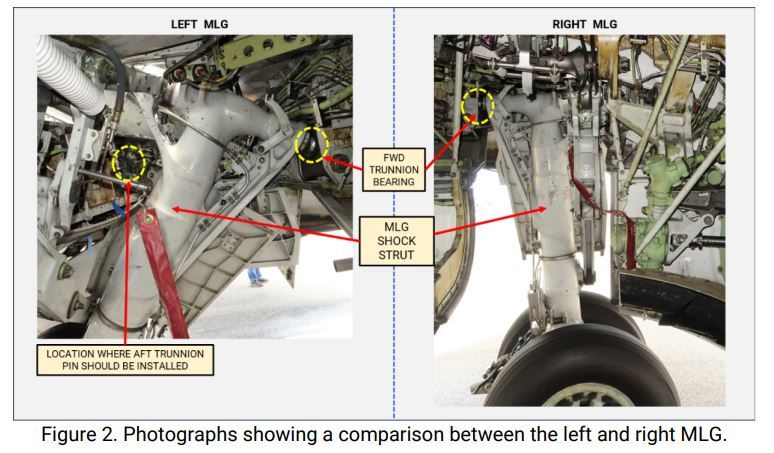 LEFT MLG

RIGHT MLG

FWD TRUNNION BEARING

MLG SHOCK STRUT

LOCATION WHERE AFT TRUNNION PIN SHOULD BE INSTALLED

Figure 2. Photographs showing a comparison between the left and right MLG.