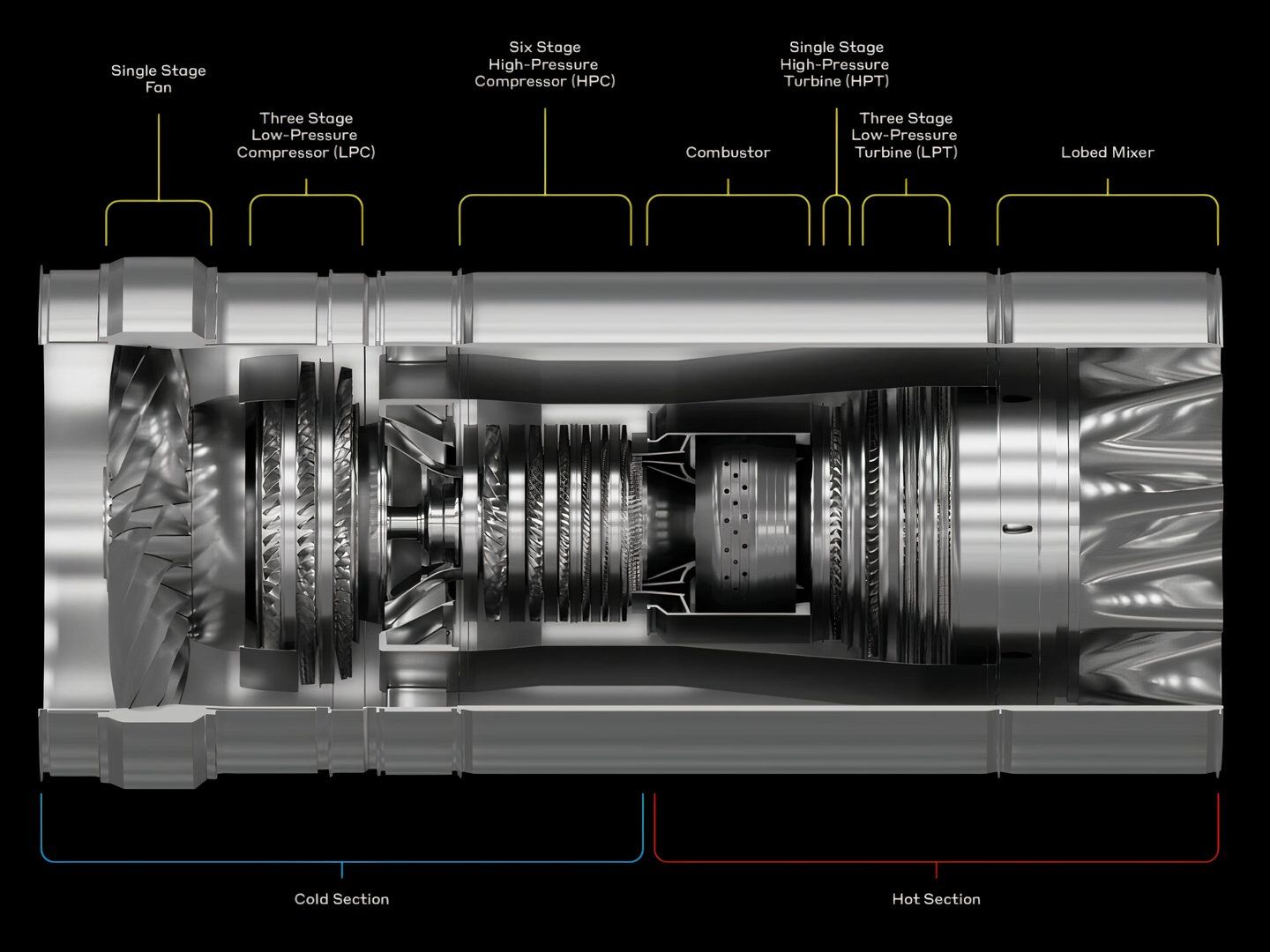 Single Stage
Fan

Three Stage
Low-Pressure
Compressor (LPC)

Six Stage
High-Pressure
Compressor (HPC)

Combustor

Single Stage
High-Pressure
Turbine (HPT)

Three Stage
Low-Pressure
Turbine (LPT)

Lobed Mixer

Cold Section

Hot Section