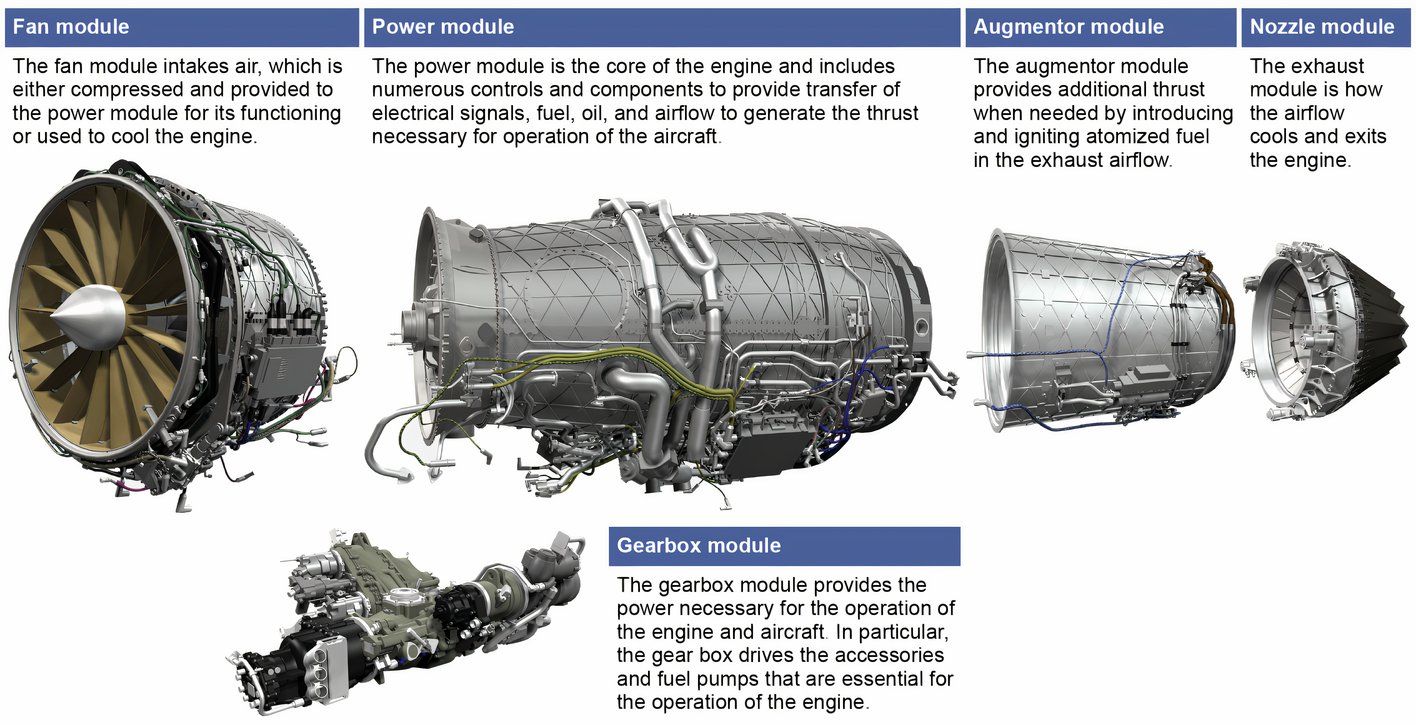 Fan module

The fan module intakes air, which is either compressed and provided to the power module for its functioning or used to cool the engine.

Power module

The power module is the core of the engine and includes numerous controls and components to provide transfer of electrical signals, fuel, oil, and airflow to generate the thrust necessary for operation of the aircraft.

Augmentor module

The augmentor module provides additional thrust when needed by introducing and igniting atomized fuel in the exhaust airflow.

Nozzle module

The exhaust module is how the airflow cools and exits the engine.

Gearbox module

The gearbox module provides the power necessary for the operation of the engine and aircraft. In particular, the gear box drives the accessories and fuel pumps that are essential for the operation of the engine.